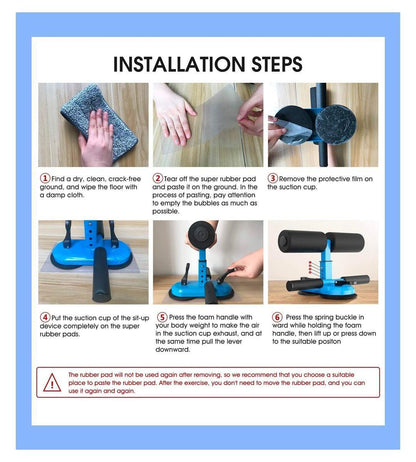 INSTALLATION STEPS

1 Find a dry, clean, crack-free ground, and wipe the floor with a damp cloth.

2 Tear off the super rubber pad and paste it on the ground. In the process of pasting, pay attention to empty the bubbles as much as possible.

3 Remove the protective film on the suction cup.

4 Put the suction cup of the sit-up device completely on the super rubber pads.

5 Press the foam handle with your body weight to make the air in the suction cup exhaust, and at the same time pull the lever downward.

6 Press the spring buckle in ward while holding the foam handle, then lift up or press down to the suitable positon

The rubber pad will not be used again after removing, so we recommend that you choose a suitable place to paste the rubber pad. After the exercise, you don't need to move the rubber pad, and you can use it again and again.